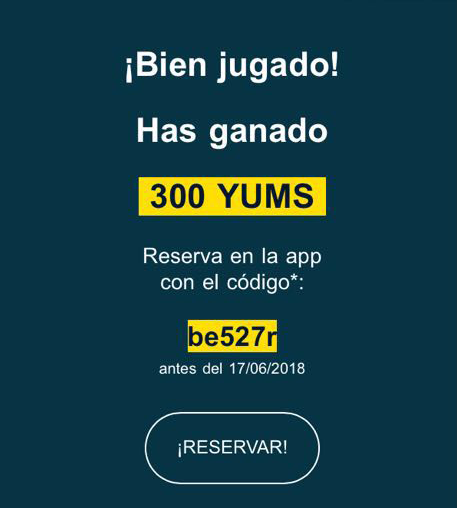 ¡Bien jugado!

Has ganado

300 YUMS

Reserva en la app con el código*:

be527r

antes del 17/06/2018

¡RESERVAR!